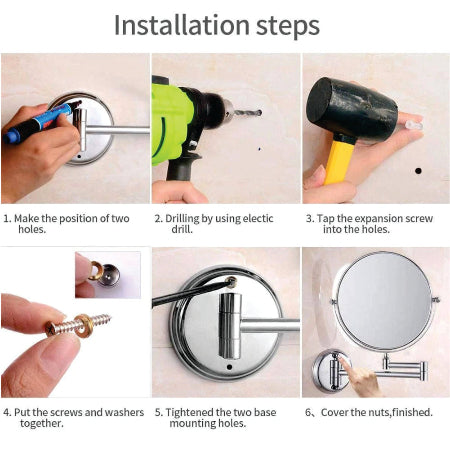 Installation steps

1. Make the position of two holes.

2. Drilling by using electic drill.

3. Tap the expansion screw into the holes.

4. Put the screws and washers together.

5. Tightened the two base mounting holes.

6、Cover the nuts,finished.